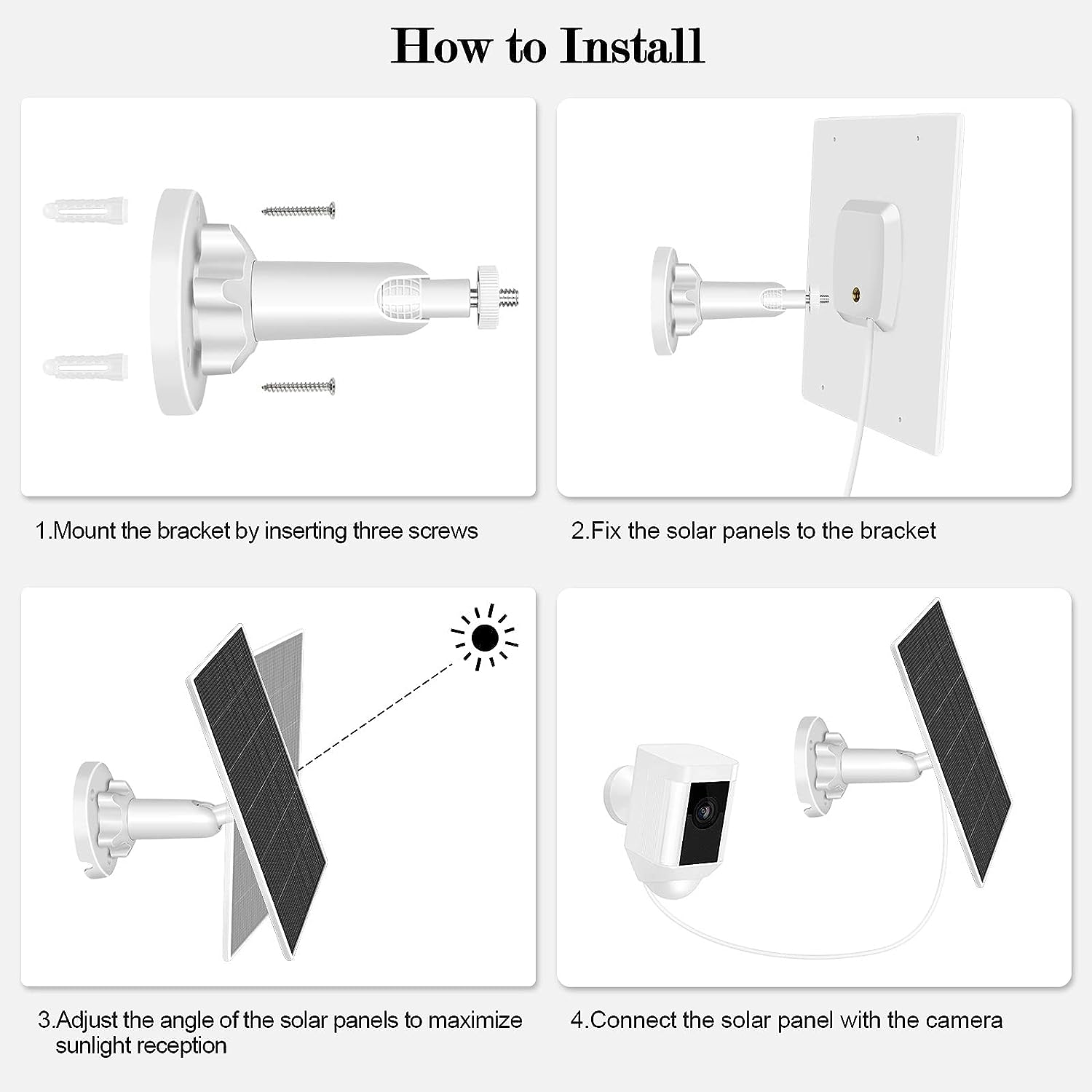 How to Install

1.Mount the bracket by inserting three screws

2.Fix the solar panels to the bracket

3.Adjust the angle of the solar panels to maximize sunlight reception

4.Connect the solar panel with the camera